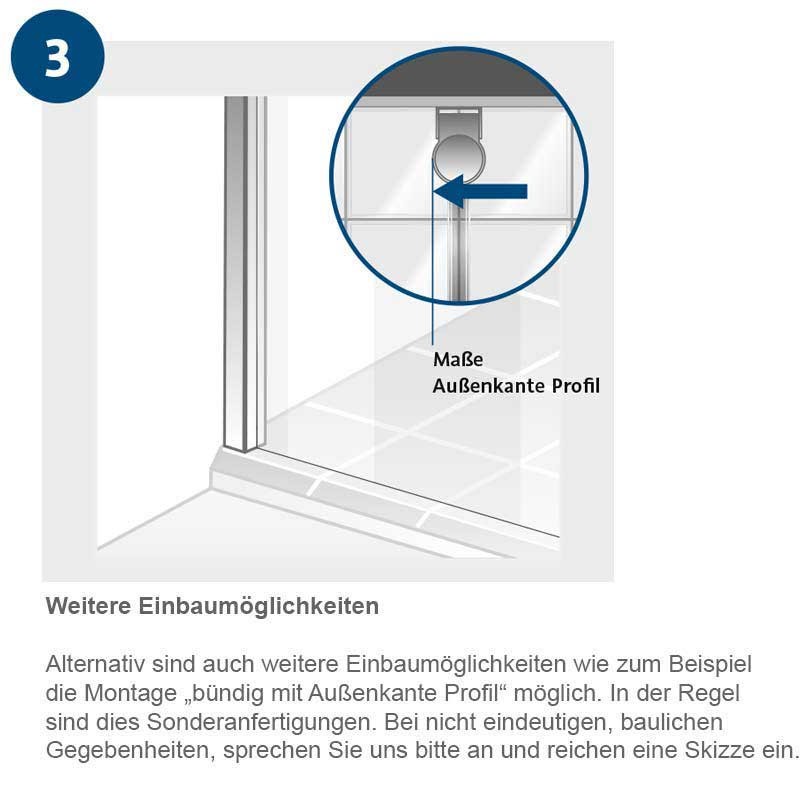 3

Maße
Außenkante Profil

Weitere Einbaumöglichkeiten

Alternativ sind auch weitere Einbaumöglichkeiten wie zum Beispiel die Montage „bündig mit Außenkante Profil“ möglich. In der Regel sind dies Sonderanfertigungen. Bei nicht eindeutigen, baulichen Gegebenheiten, sprechen Sie uns bitte an und reichen eine Skizze ein.