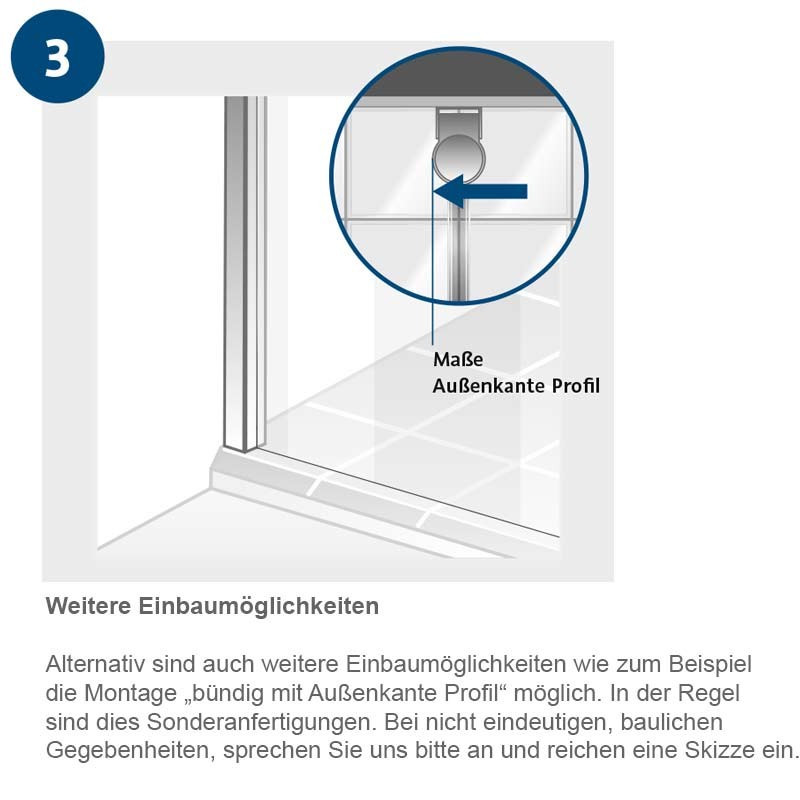 3

Maße
Außenkante Profil

Weitere Einbaumöglichkeiten

Alternativ sind auch weitere Einbaumöglichkeiten wie zum Beispiel die Montage „bündig mit Außenkante Profil“ möglich. In der Regel sind dies Sonderanfertigungen. Bei nicht eindeutigen, baulichen Gegebenheiten, sprechen Sie uns bitte an und reichen eine Skizze ein.